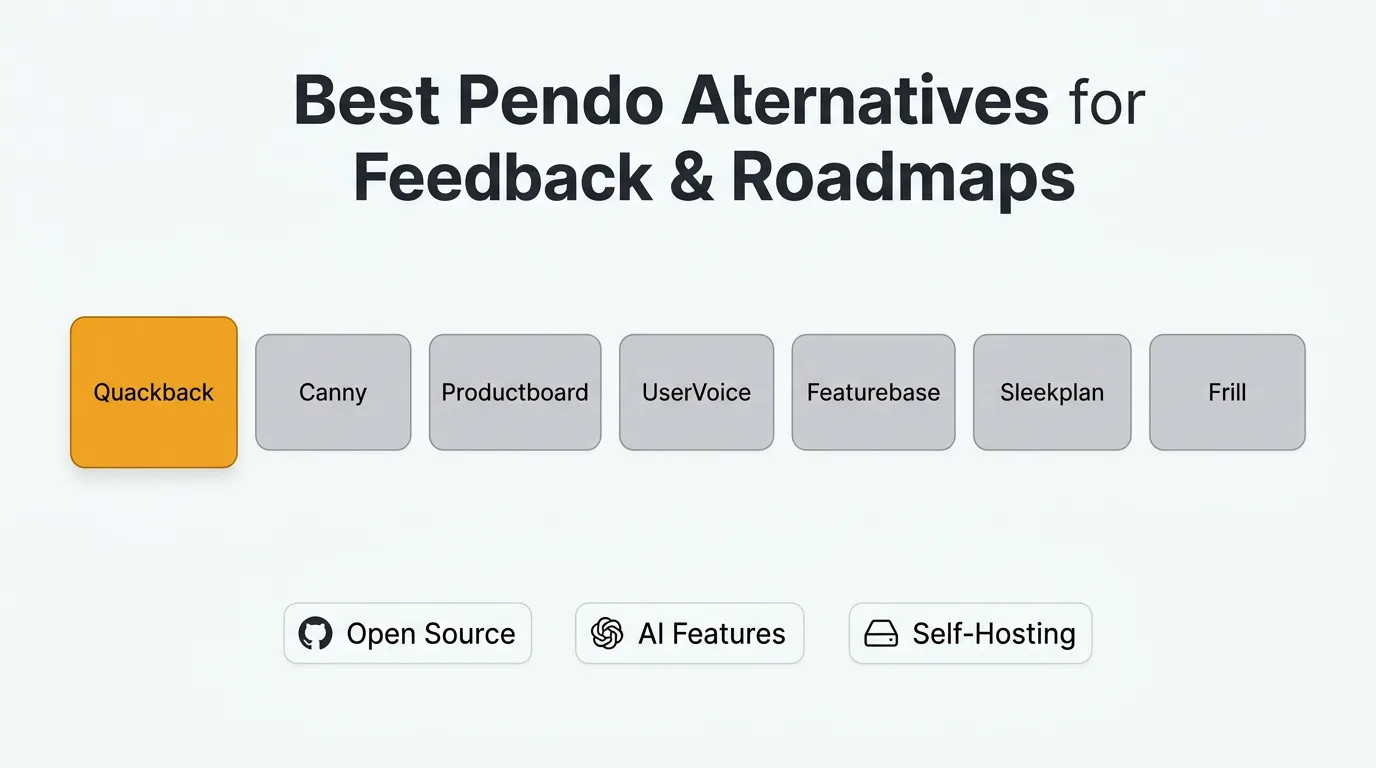 Best Pendo Aternatives for Feedback & Roadmaps

Quackback

Canny

Productboard

UserVoice

Featurebase

Sleekplan

Frill

Open Source

AI Features

Self-Hosting