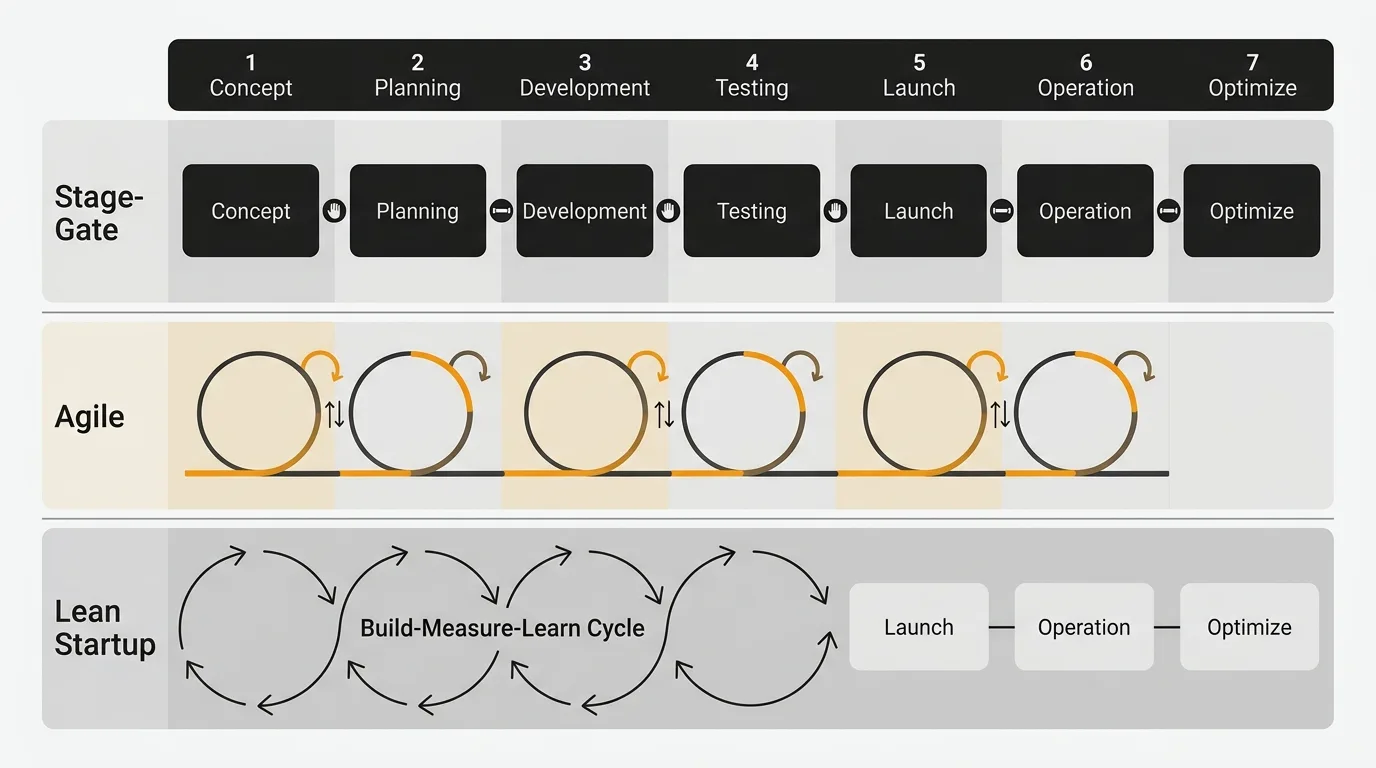 1 Concept
2 Planning
3 Development
4 Testing
5 Launch
6 Operation
7 Optimize

Stage-Gate

Concept
Planning
Development
Testing
Launch
Operation
Optimize

Agile

Lean Startup

Build-Measure-Learn Cycle

Launch
Operation
Optimize